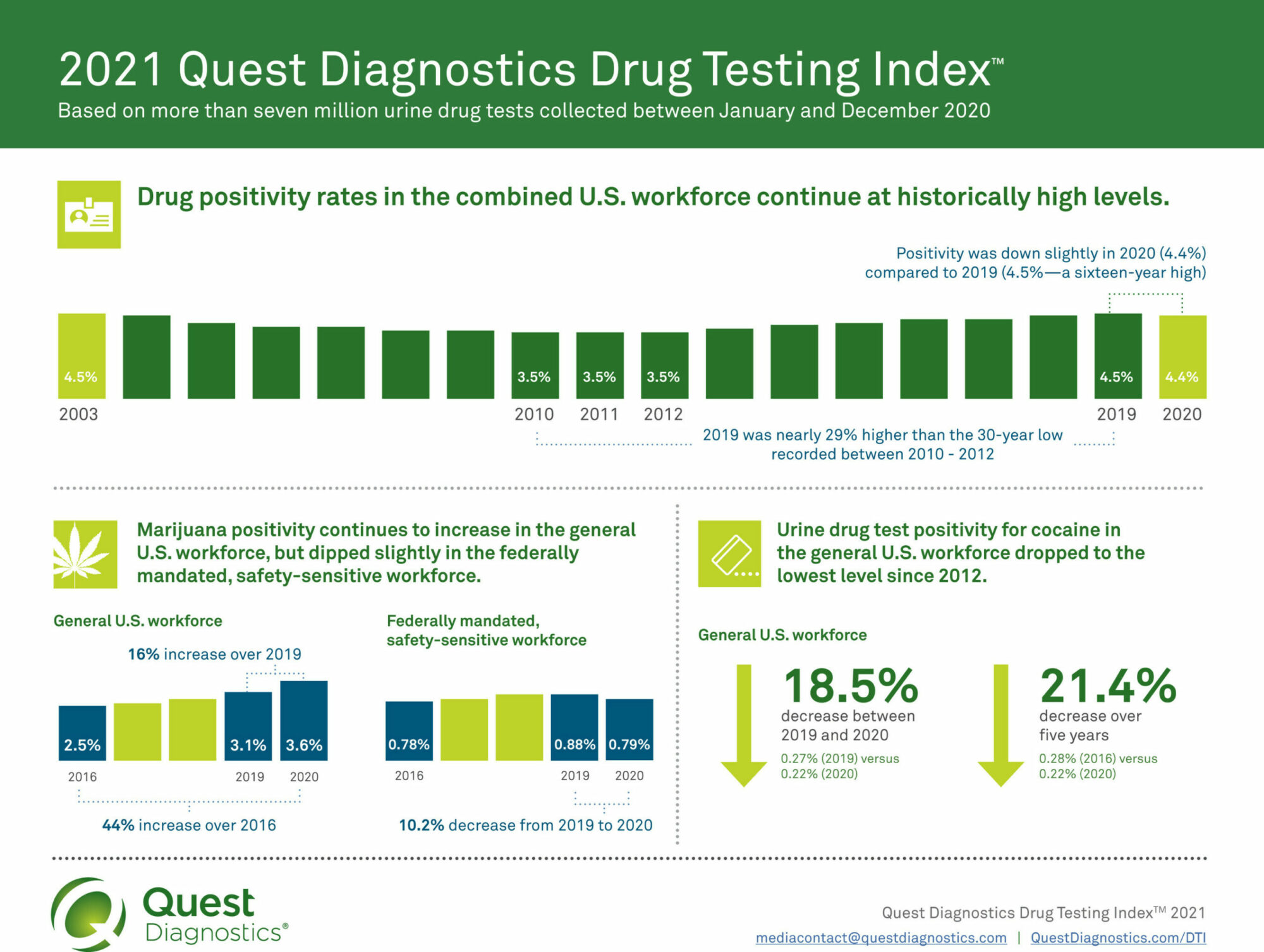 2021 Quest Diagnostics Drug Testing Index™

Based on more than seven million urine drug tests collected between January and December 2020

Drug positivity rates in the combined U.S. workforce continue at historically high levels.

Positivity was down slightly in 2020 (4.4%) compared to 2019 (4.5%—a sixteen-year high)

4.5% 3.5% 3.5% 3.5% 4.5% 4.4%

2003 2010 2011 2012 2019 2020

2019 was nearly 29% higher than the 30-year low recorded between 2010 - 2012

Marijuana positivity continues to increase in the general U.S. workforce, but dipped slightly in the federally mandated, safety-sensitive workforce.

General U.S. workforce

16% increase over 2019

2.5% 3.1% 3.6%

2016 2019 2020

44% increase over 2016

Federally mandated, safety-sensitive workforce

0.78% 0.88% 0.79%

2016 2019 2020

10.2% decrease from 2019 to 2020

Urine drug test positivity for cocaine in the general U.S. workforce dropped to the lowest level since 2012.

General U.S. workforce

18.5%
decrease between 2019 and 2020
0.27% (2019) versus 0.22% (2020)

21.4%
decrease over five years
0.28% (2016) versus 0.22% (2020)

Quest Diagnostics®

Quest Diagnostics Drug Testing Index™ 2021

mediacontact@questdiagnostics.com | QuestDiagnostics.com/DTI